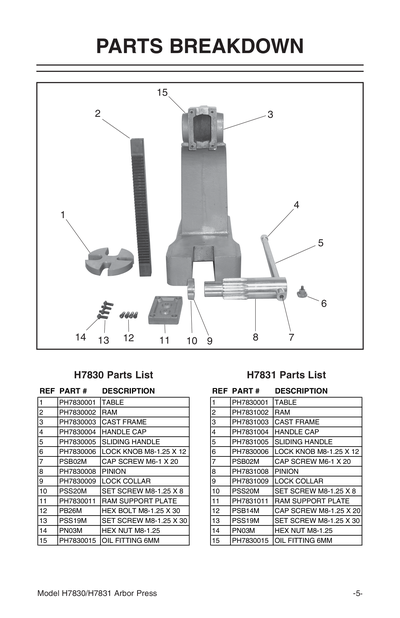 PARTS BREAKDOWN

15
2
3
1
4
5
6
14
13
12
11
10
9
8
7

H7830 Parts List

| REF | PART # | DESCRIPTION |
|---|---|---|
| 1 | PH7830001 | TABLE |
| 2 | PH7830002 | RAM |
| 3 | PH7830003 | CAST FRAME |
| 4 | PH7830004 | HANDLE CAP |
| 5 | PH7830005 | SLIDING HANDLE |
| 6 | PH7830006 | LOCK KNOB M8-1.25 X 12 |
| 7 | PSB02M | CAP SCREW M6-1 X 20 |
| 8 | PH7830008 | PINION |
| 9 | PH7830009 | LOCK COLLAR |
| 10 | PSS20M | SET SCREW M8-1.25 X 8 |
| 11 | PH7830011 | RAM SUPPORT PLATE |
| 12 | PB26M | HEX BOLT M8-1.25 X 30 |
| 13 | PSS19M | SET SCREW M8-1.25 X 30 |
| 14 | PN03M | HEX NUT M8-1.25 |
| 15 | PH7830015 | OIL FITTING 6MM |

H7831 Parts List

| REF | PART # | DESCRIPTION |
|---|---|---|
| 1 | PH7830001 | TABLE |
| 2 | PH7831002 | RAM |
| 3 | PH7831003 | CAST FRAME |
| 4 | PH7831004 | HANDLE CAP |
| 5 | PH7831005 | SLIDING HANDLE |
| 6 | PH7830006 | LOCK KNOB M8-1.25 X 12 |
| 7 | PSB02M | CAP SCREW M6-1 X 20 |
| 8 | PH7831008 | PINION |
| 9 | PH7831009 | LOCK COLLAR |
| 10 | PSS20M | SET SCREW M8-1.25 X 8 |
| 11 | PH7831011 | RAM SUPPORT PLATE |
| 12 | PSB14M | CAP SCREW M8-1.25 X 20 |
| 13 | PSS19M | SET SCREW M8-1.25 X 30 |
| 14 | PN03M | HEX NUT M8-1.25 |
| 15 | PH7830015 | OIL FITTING 6MM |

Model H7830/H7831 Arbor Press -5-